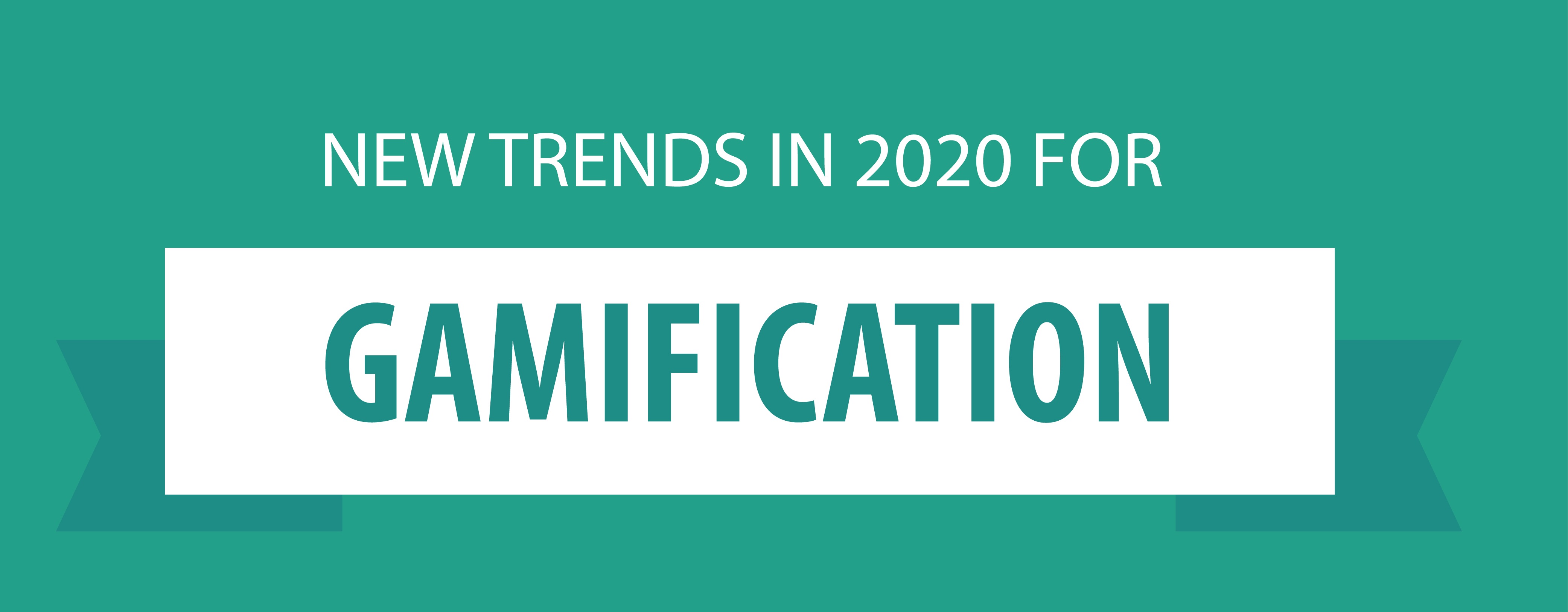 NEW TRENDS IN 2020 FOR

GAMIFICATION